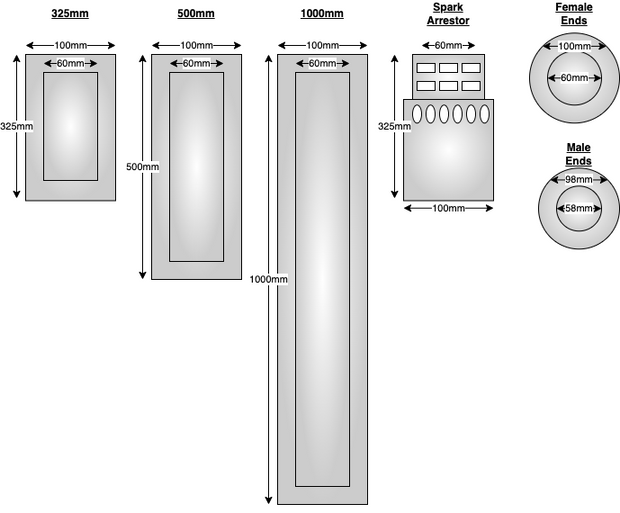 325mm

100mm
60mm
325mm

500mm

100mm
60mm
500mm

1000mm

100mm
60mm
1000mm

Spark Arrestor

60mm
325mm
100mm

Female Ends

100mm
60mm

Male Ends

98mm
58mm