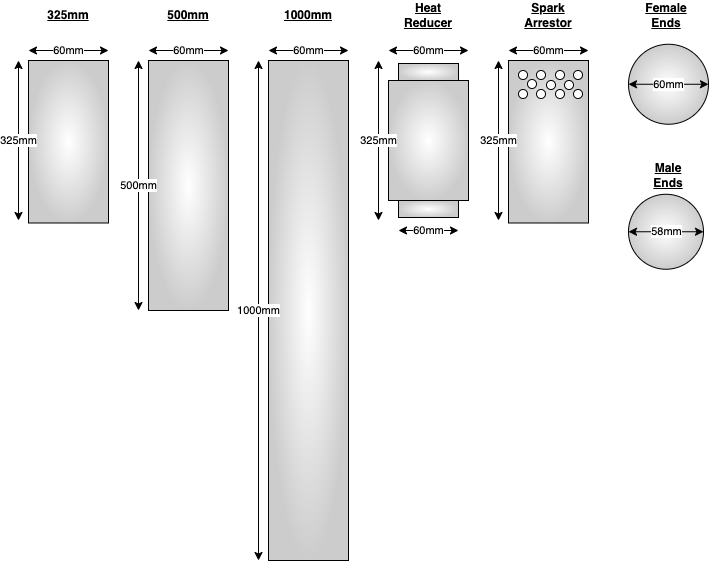 325mm
60mm
325mm

500mm
60mm
500mm

1000mm
60mm
1000mm

Heat Reducer
60mm
325mm
60mm

Spark Arrestor
60mm
325mm

Female Ends
60mm

Male Ends
58mm